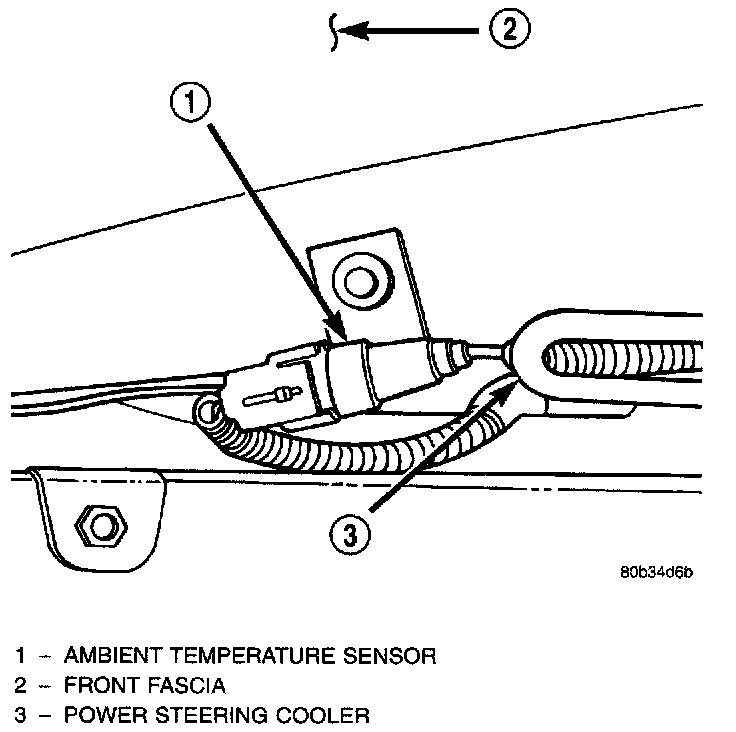 2

1

3

80b34d6b

1 – AMBIENT TEMPERATURE SENSOR
2 – FRONT FASCIA
3 – POWER STEERING COOLER