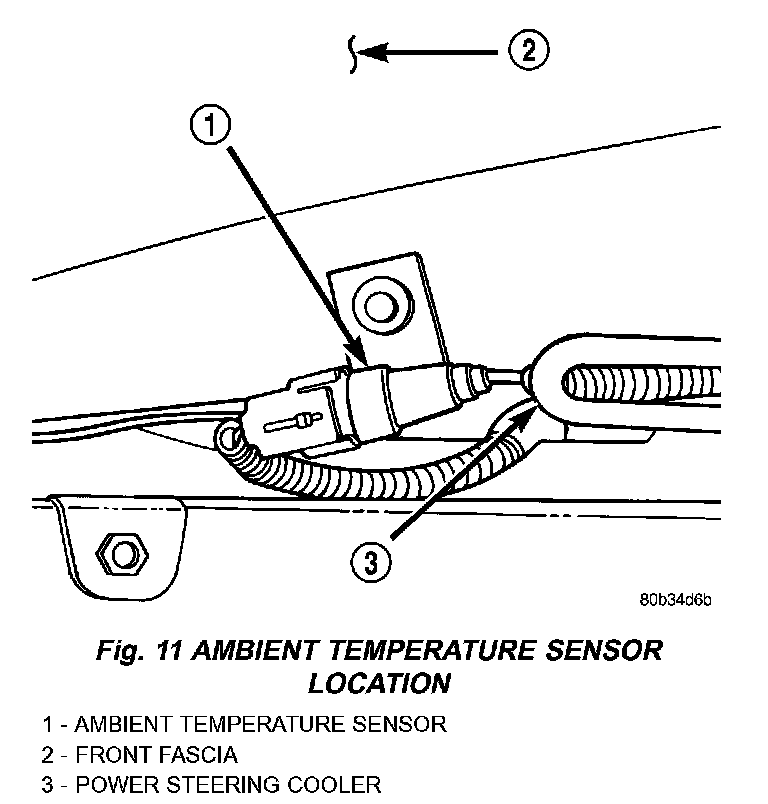 2

1

3

80b34d6b

Fig. 11 AMBIENT TEMPERATURE SENSOR LOCATION

1 - AMBIENT TEMPERATURE SENSOR
2 - FRONT FASCIA
3 - POWER STEERING COOLER