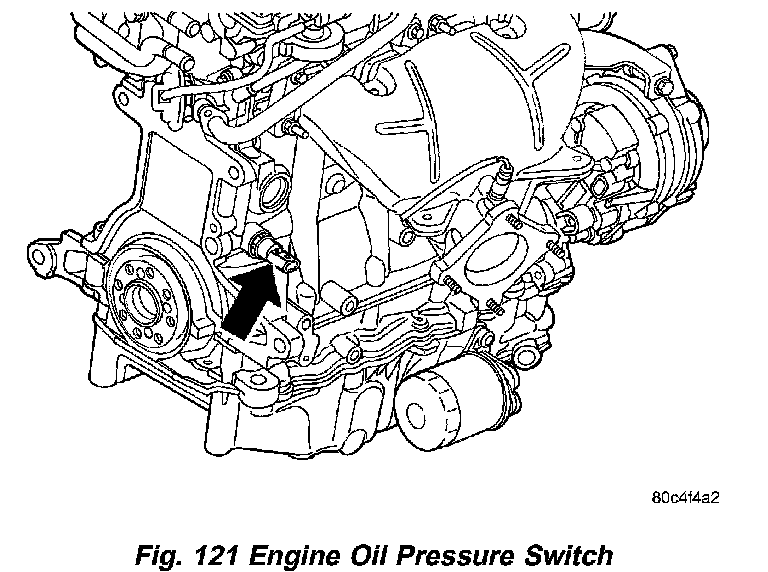 80c4f4a2

Fig. 121 Engine Oil Pressure Switch