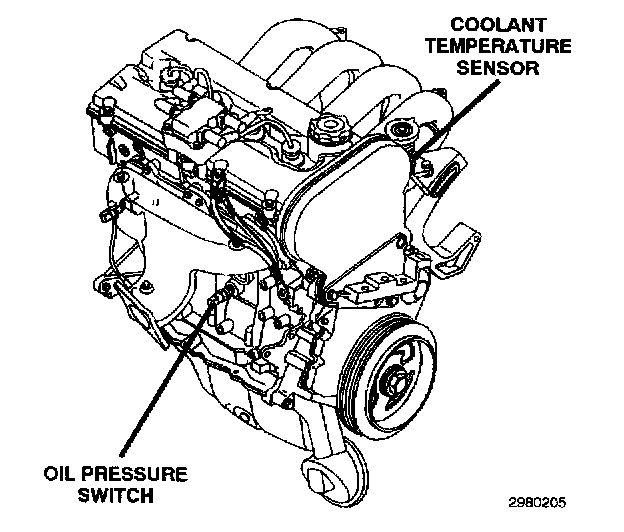 COOLANT TEMPERATURE SENSOR

OIL PRESSURE SWITCH

2980205