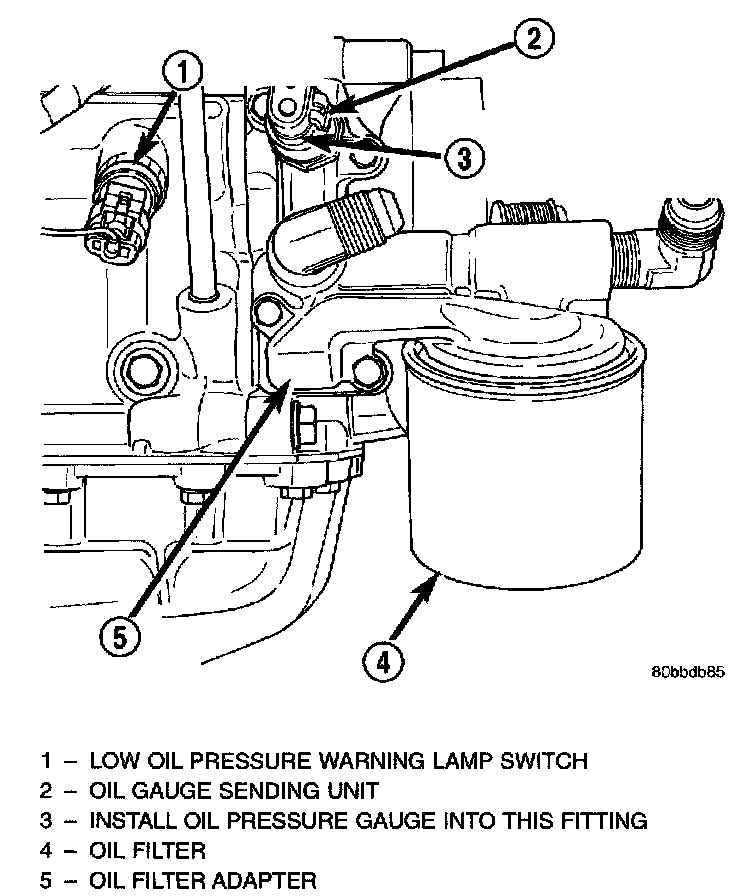 1
2
3
5
4
80bbdb85

1 – LOW OIL PRESSURE WARNING LAMP SWITCH
2 – OIL GAUGE SENDING UNIT
3 – INSTALL OIL PRESSURE GAUGE INTO THIS FITTING
4 – OIL FILTER
5 – OIL FILTER ADAPTER