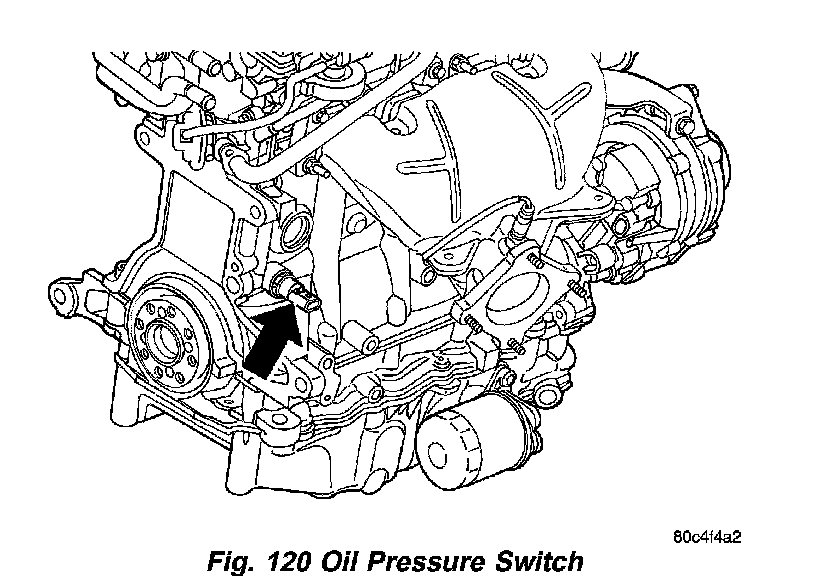 80c4f4a2

Fig. 120 Oil Pressure Switch