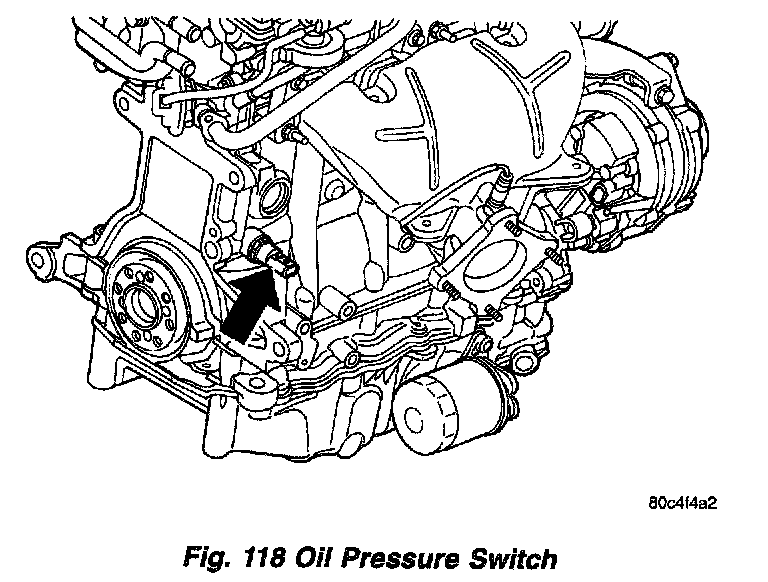 80c4f4a2

Fig. 118 Oil Pressure Switch