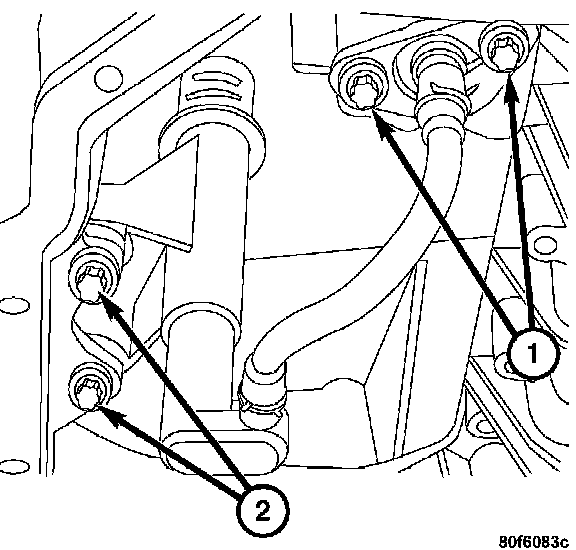 1
2
80f6083c