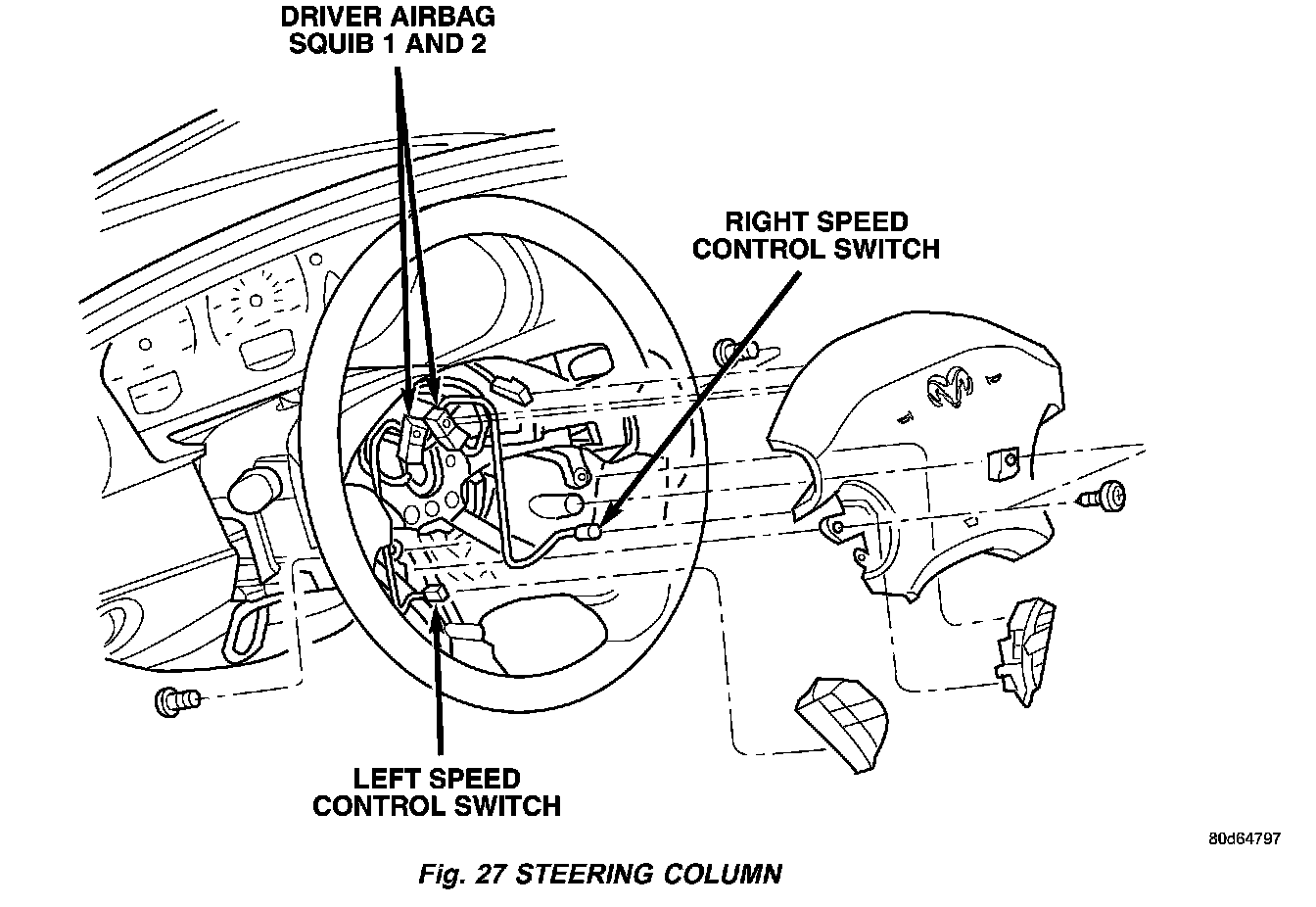 DRIVER AIRBAG
SQUIB 1 AND 2

RIGHT SPEED
CONTROL SWITCH

LEFT SPEED
CONTROL SWITCH

80d64797

Fig. 27 STEERING COLUMN