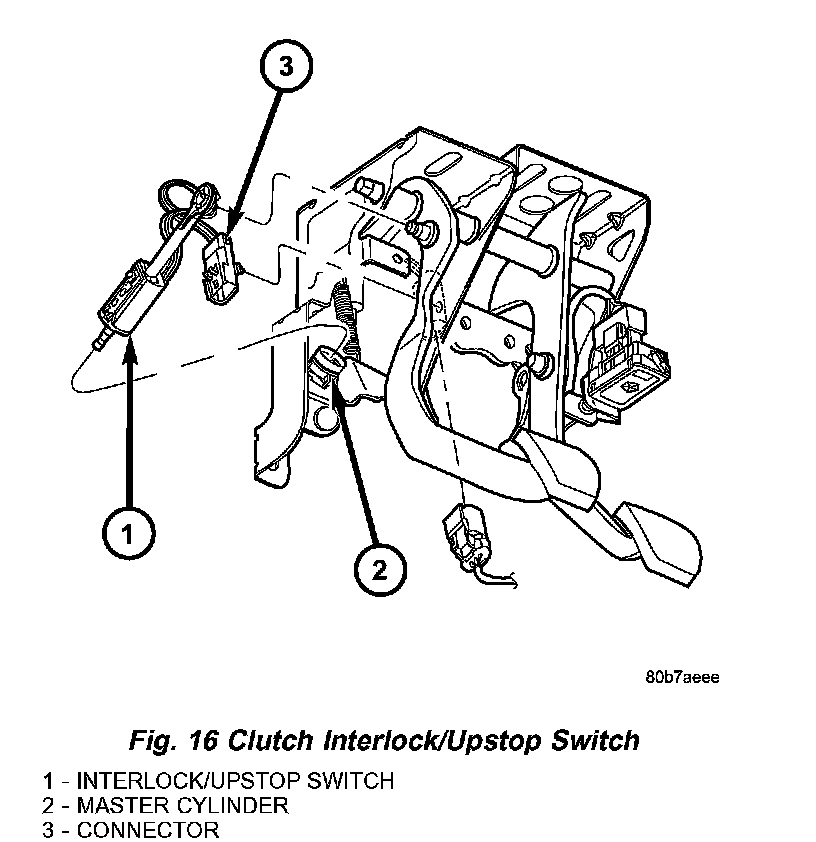 3

1

2

80b7aeee

Fig. 16 Clutch Interlock/Upstop Switch

1 - INTERLOCK/UPSTOP SWITCH
2 - MASTER CYLINDER
3 - CONNECTOR