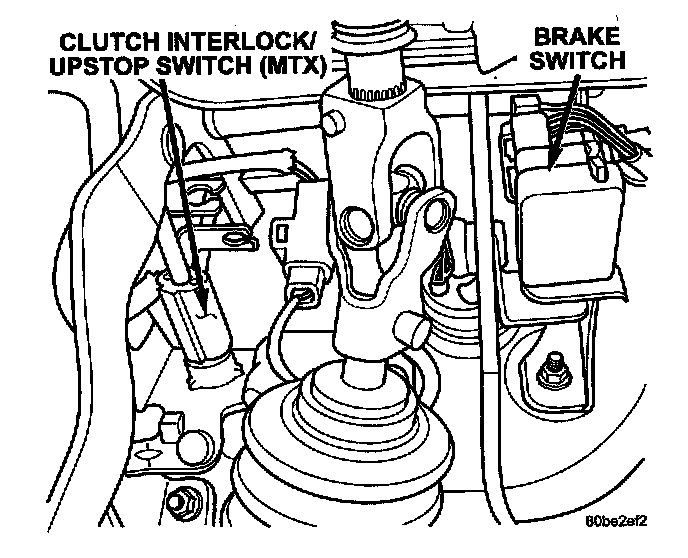 CLUTCH INTERLOCK/
UPSTOP SWITCH (MTX)

BRAKE
SWITCH

80be2ef2