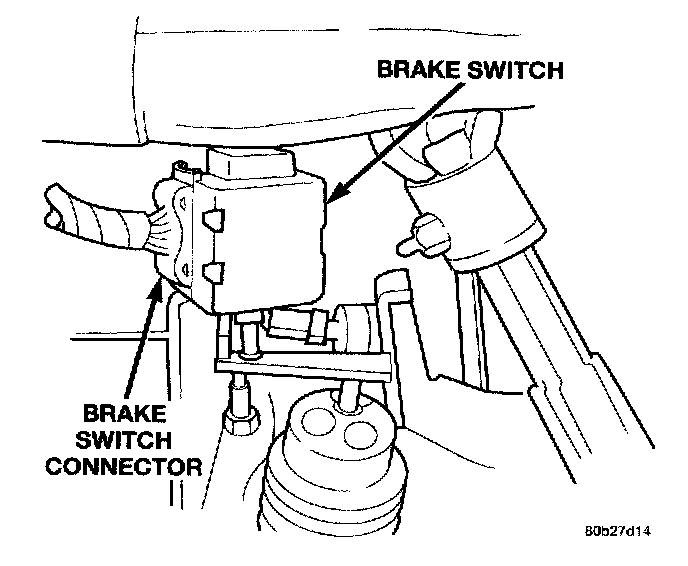 BRAKE SWITCH

BRAKE SWITCH CONNECTOR

80b27d14