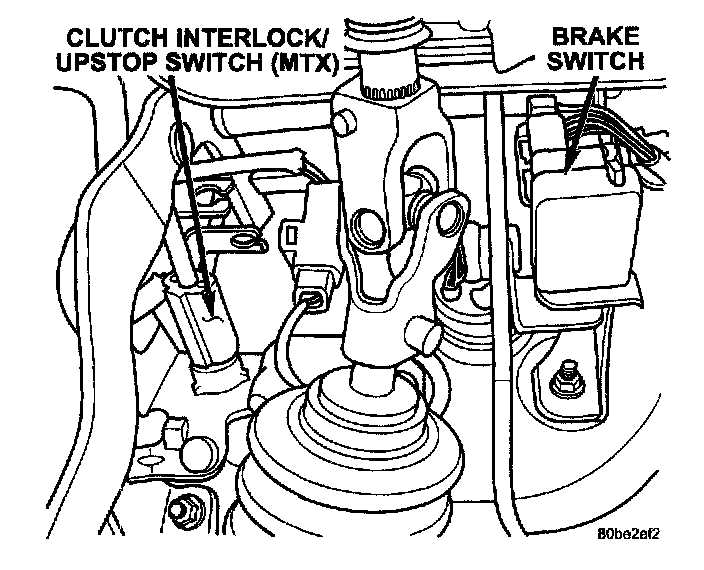 CLUTCH INTERLOCK/
UPSTOP SWITCH (MTX)

BRAKE
SWITCH

80be2ef2