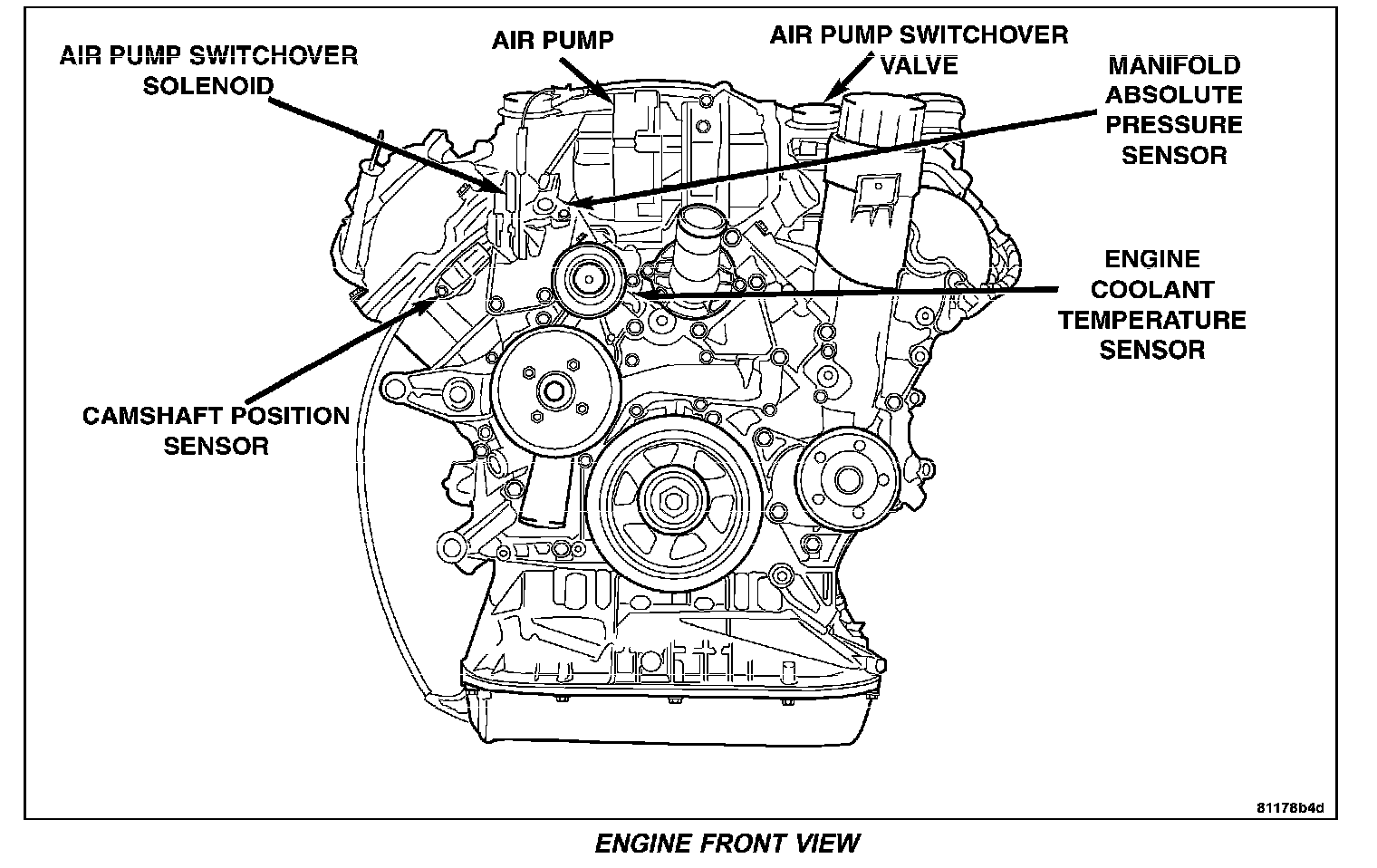 AIR PUMP SWITCHOVER SOLENOID

AIR PUMP

AIR PUMP SWITCHOVER VALVE

MANIFOLD ABSOLUTE PRESSURE SENSOR

ENGINE COOLANT TEMPERATURE SENSOR

CAMSHAFT POSITION SENSOR

81178b4d

ENGINE FRONT VIEW