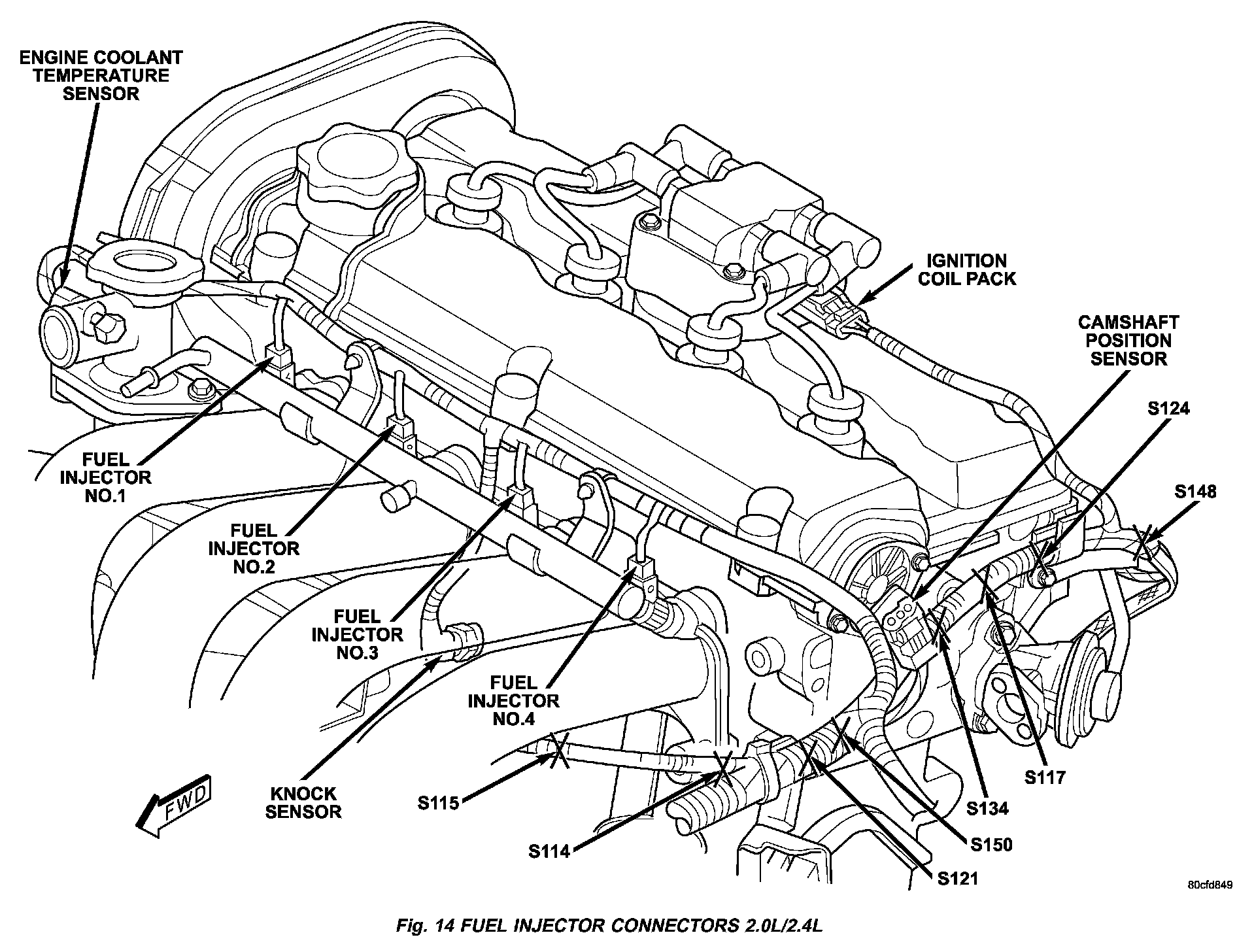 ENGINE COOLANT TEMPERATURE SENSOR

IGNITION COIL PACK

CAMSHAFT POSITION SENSOR

S124

S148

FUEL INJECTOR NO.1

FUEL INJECTOR NO.2

FUEL INJECTOR NO.3

FUEL INJECTOR NO.4

KNOCK SENSOR

FWD

S115

S114

S121

S150

S134

S117

80cfd849

Fig. 14 FUEL INJECTOR CONNECTORS 2.0L/2.4L