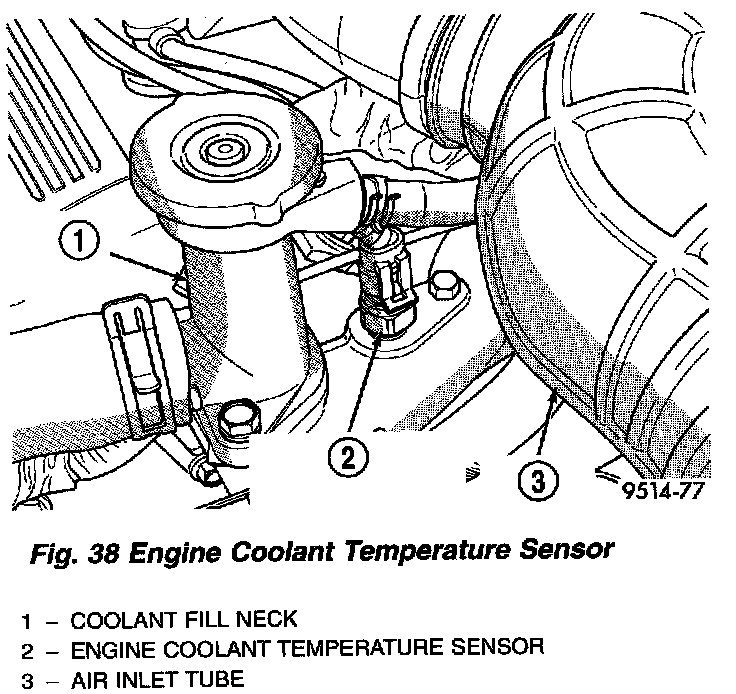 1
2
3
9514-77

Fig. 38 Engine Coolant Temperature Sensor

1 – COOLANT FILL NECK
2 – ENGINE COOLANT TEMPERATURE SENSOR
3 – AIR INLET TUBE