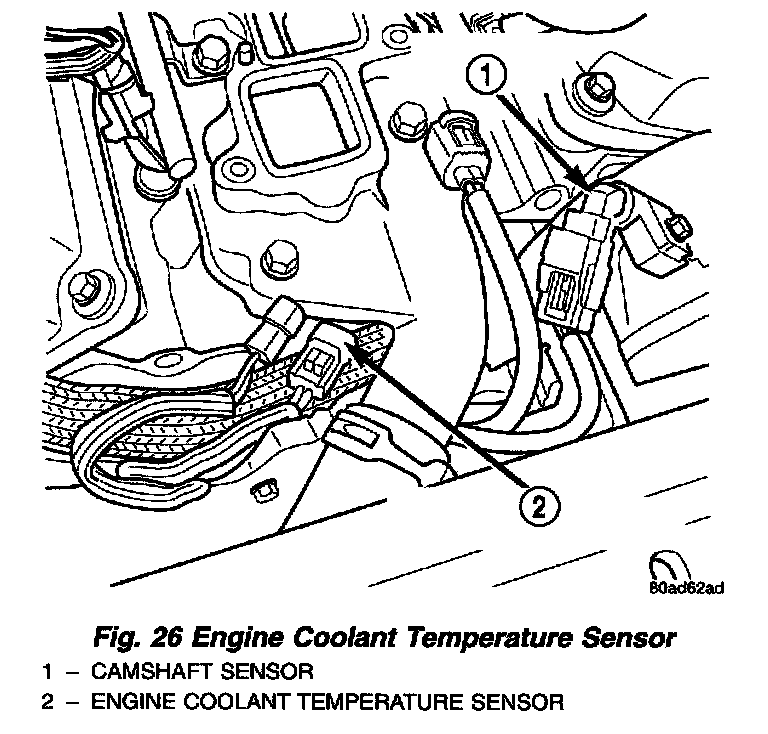 1

2

80ad62ad

Fig. 26 Engine Coolant Temperature Sensor

1 – CAMSHAFT SENSOR

2 – ENGINE COOLANT TEMPERATURE SENSOR