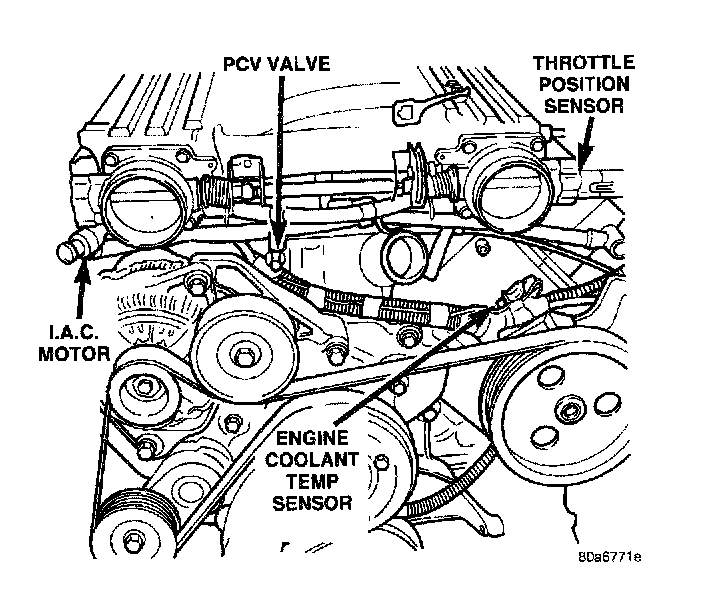 PCV VALVE

THROTTLE POSITION SENSOR

I.A.C. MOTOR

ENGINE COOLANT TEMP SENSOR

80a6771e