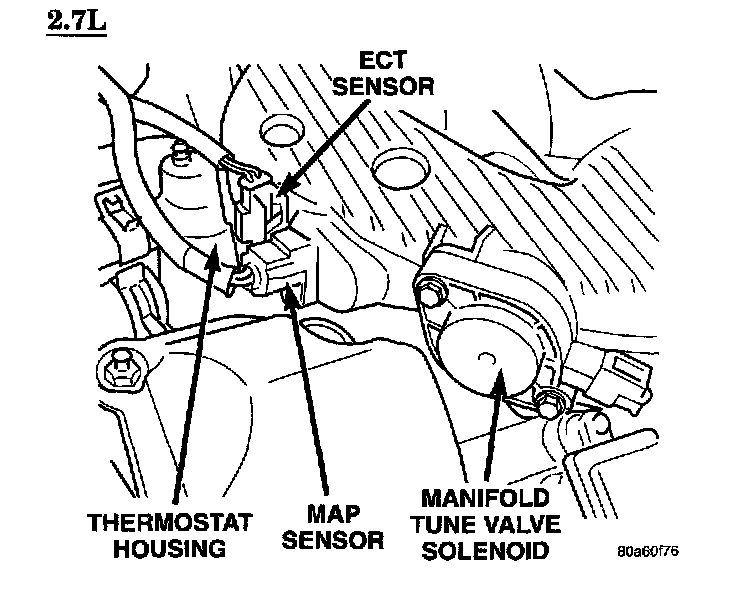 2.7L

ECT SENSOR

THERMOSTAT HOUSING

MAP SENSOR

MANIFOLD TUNE VALVE SOLENOID

80a60f76