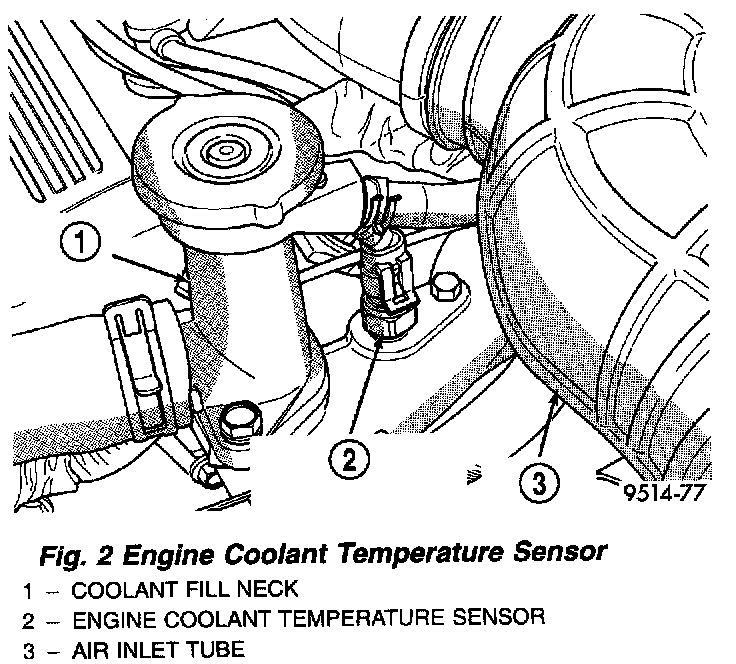 1

2

3

9514-77

Fig. 2 Engine Coolant Temperature Sensor

1 – COOLANT FILL NECK

2 – ENGINE COOLANT TEMPERATURE SENSOR

3 – AIR INLET TUBE