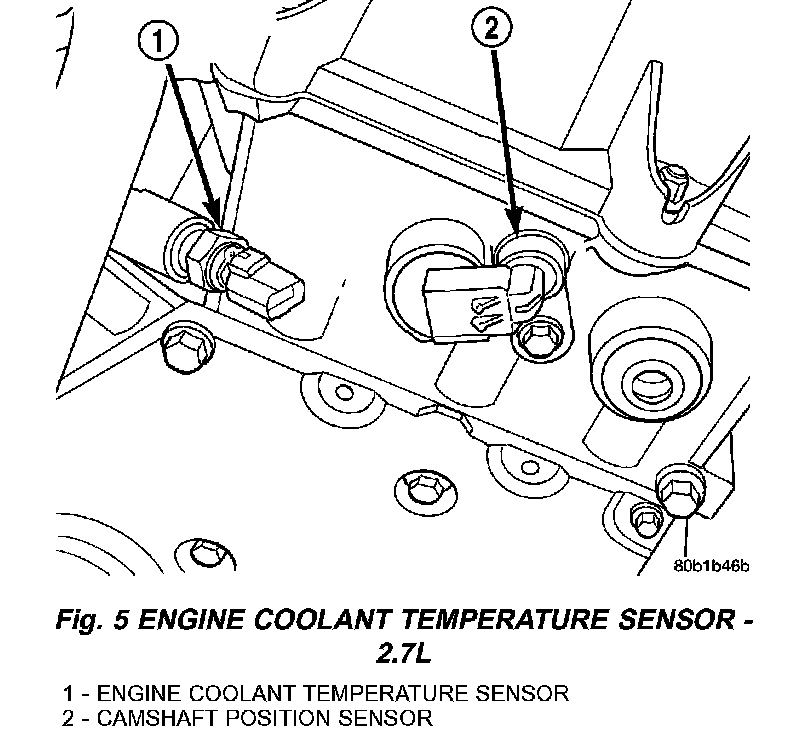 1

2

80b1b46b

Fig. 5 ENGINE COOLANT TEMPERATURE SENSOR - 2.7L

1 - ENGINE COOLANT TEMPERATURE SENSOR
2 - CAMSHAFT POSITION SENSOR