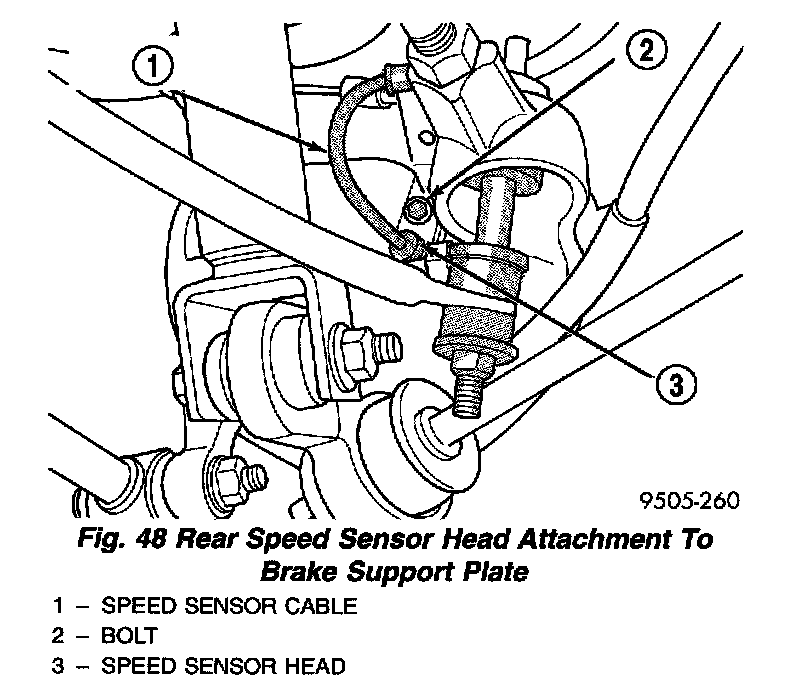 1

2

3

9505-260

Fig. 48 Rear Speed Sensor Head Attachment To Brake Support Plate

1 – SPEED SENSOR CABLE
2 – BOLT
3 – SPEED SENSOR HEAD