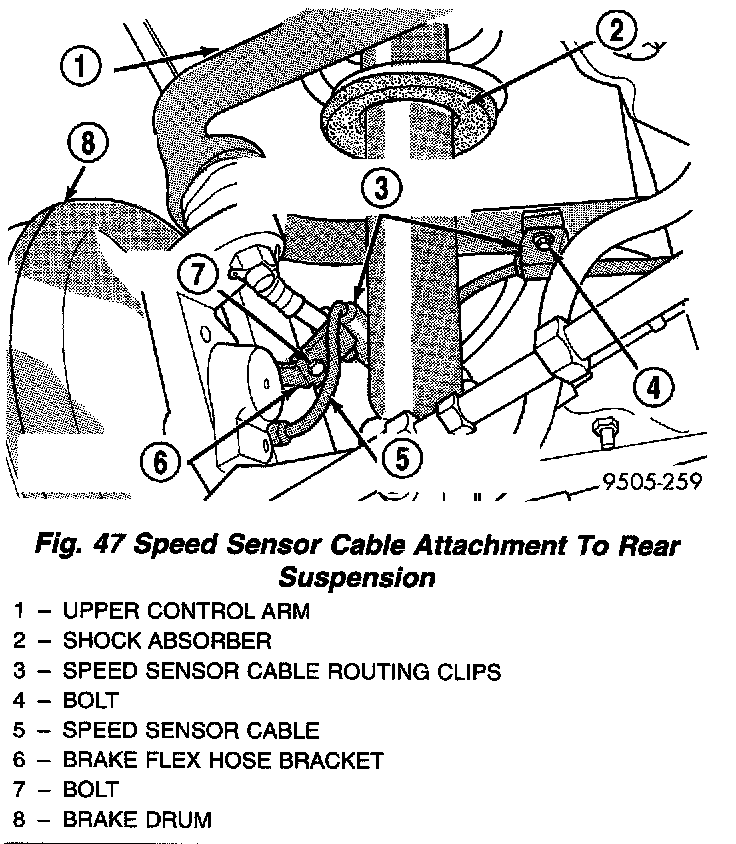 1
2
8
3
7
4
6
5
9505-259

Fig. 47 Speed Sensor Cable Attachment To Rear Suspension

1 – UPPER CONTROL ARM
2 – SHOCK ABSORBER
3 – SPEED SENSOR CABLE ROUTING CLIPS
4 – BOLT
5 – SPEED SENSOR CABLE
6 – BRAKE FLEX HOSE BRACKET
7 – BOLT
8 – BRAKE DRUM