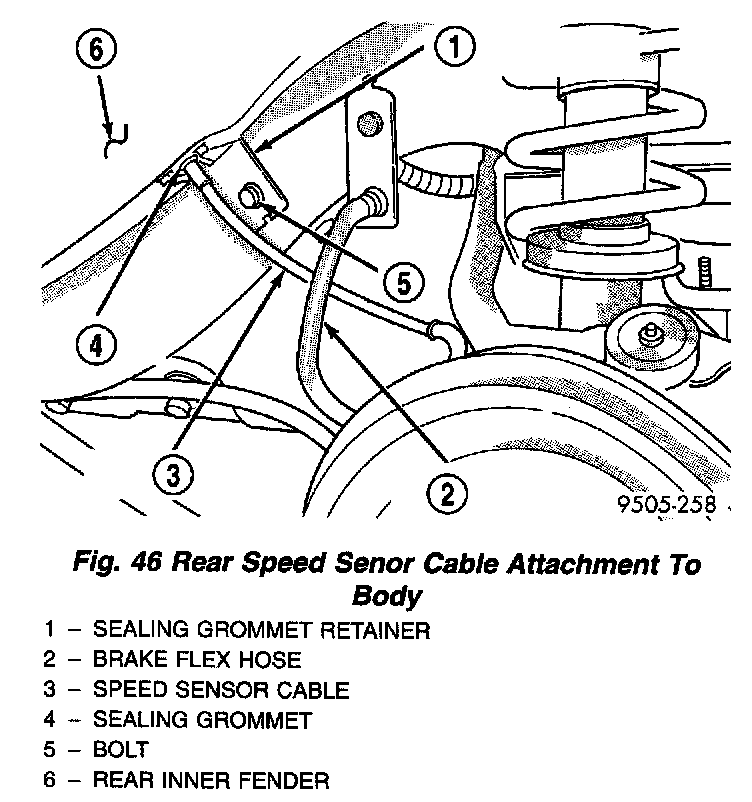 6
1
5
4
3
2
9505-258

Fig. 46 Rear Speed Senor Cable Attachment To Body

1 – SEALING GROMMET RETAINER
2 – BRAKE FLEX HOSE
3 – SPEED SENSOR CABLE
4 – SEALING GROMMET
5 – BOLT
6 – REAR INNER FENDER