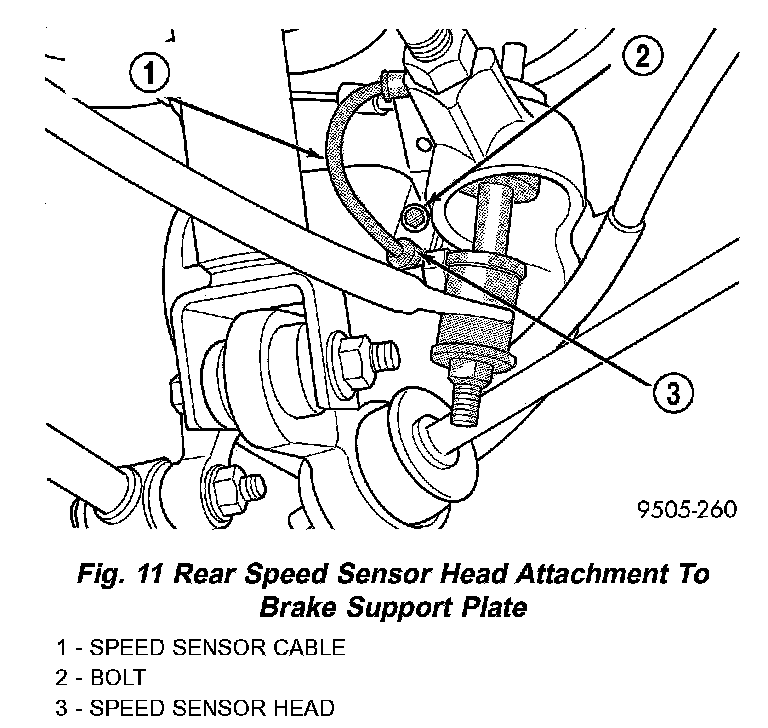 1
2
3
9505-260

Fig. 11 Rear Speed Sensor Head Attachment To Brake Support Plate

1 - SPEED SENSOR CABLE
2 - BOLT
3 - SPEED SENSOR HEAD