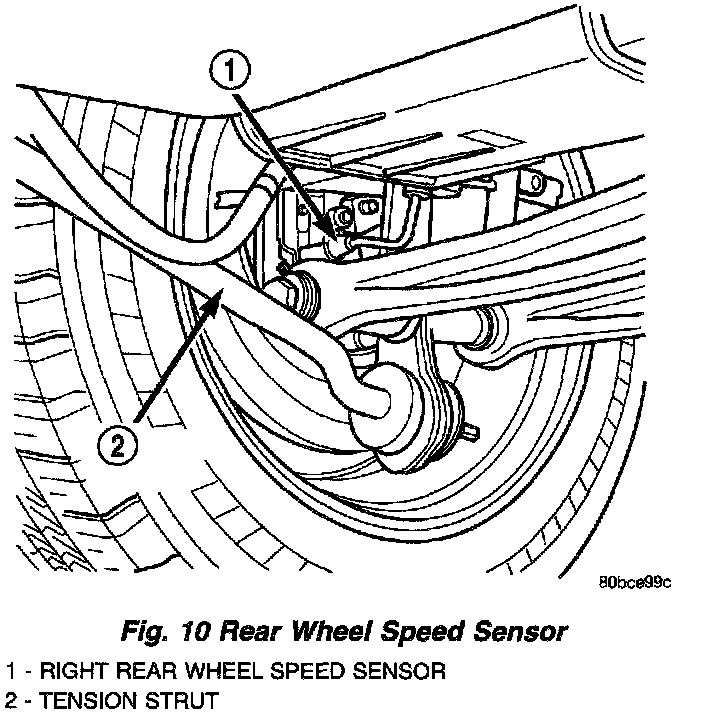 1

2

80bce99c

Fig. 10 Rear Wheel Speed Sensor

1 - RIGHT REAR WHEEL SPEED SENSOR
2 - TENSION STRUT