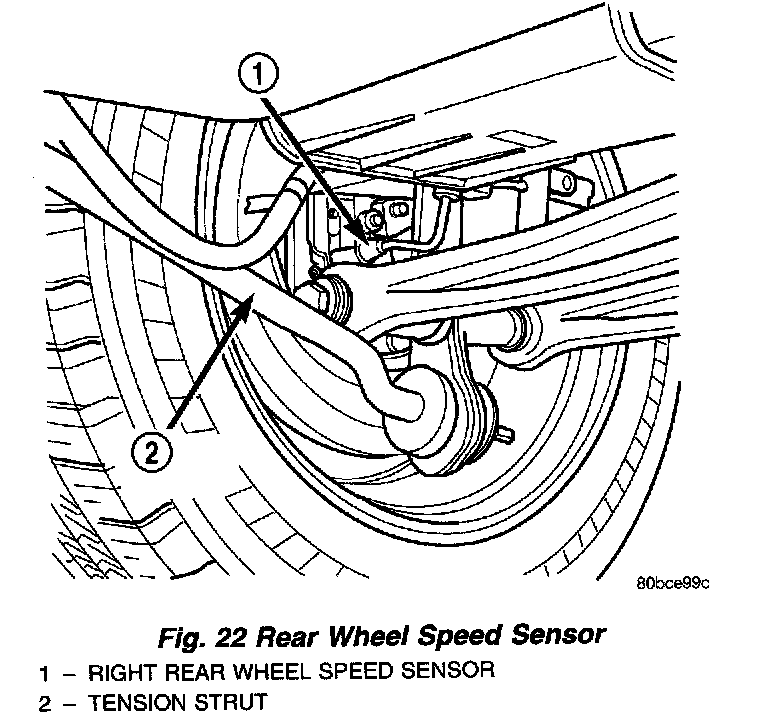 1

2

80bce99c

Fig. 22 Rear Wheel Speed Sensor

1 – RIGHT REAR WHEEL SPEED SENSOR
2 – TENSION STRUT