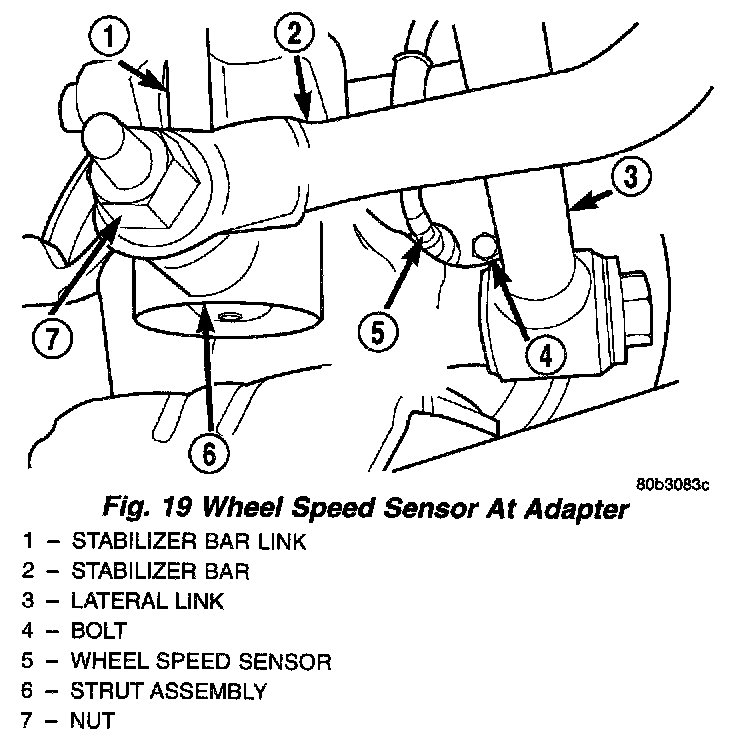 1
2
3
7
5
4
6

80b3083c

Fig. 19 Wheel Speed Sensor At Adapter

1 – STABILIZER BAR LINK
2 – STABILIZER BAR
3 – LATERAL LINK
4 – BOLT
5 – WHEEL SPEED SENSOR
6 – STRUT ASSEMBLY
7 – NUT