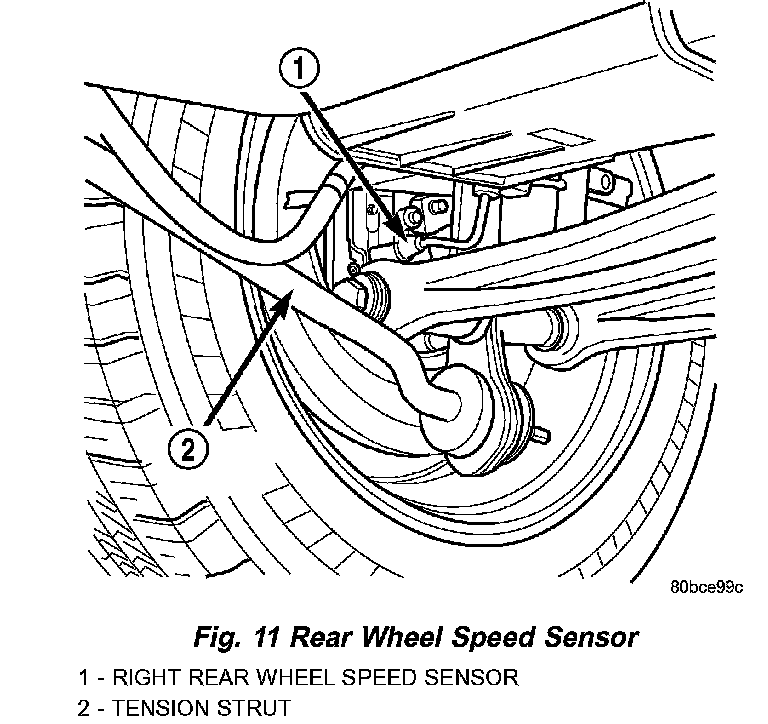 1

2

80bce99c

Fig. 11 Rear Wheel Speed Sensor

1 - RIGHT REAR WHEEL SPEED SENSOR
2 - TENSION STRUT