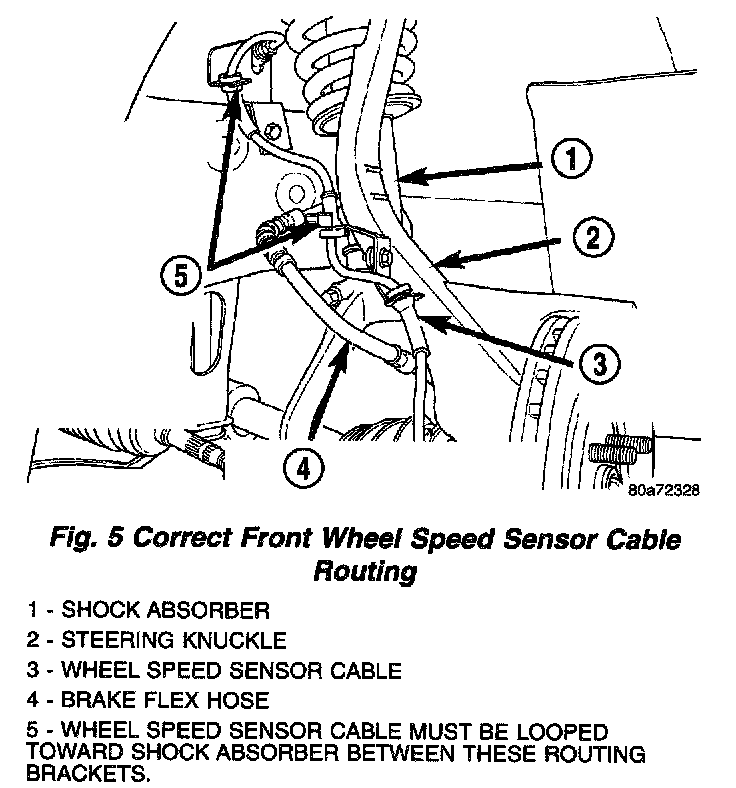 1
2
5
3
4
80a72328

Fig. 5 Correct Front Wheel Speed Sensor Cable Routing

1 - SHOCK ABSORBER
2 - STEERING KNUCKLE
3 - WHEEL SPEED SENSOR CABLE
4 - BRAKE FLEX HOSE
5 - WHEEL SPEED SENSOR CABLE MUST BE LOOPED TOWARD SHOCK ABSORBER BETWEEN THESE ROUTING BRACKETS.