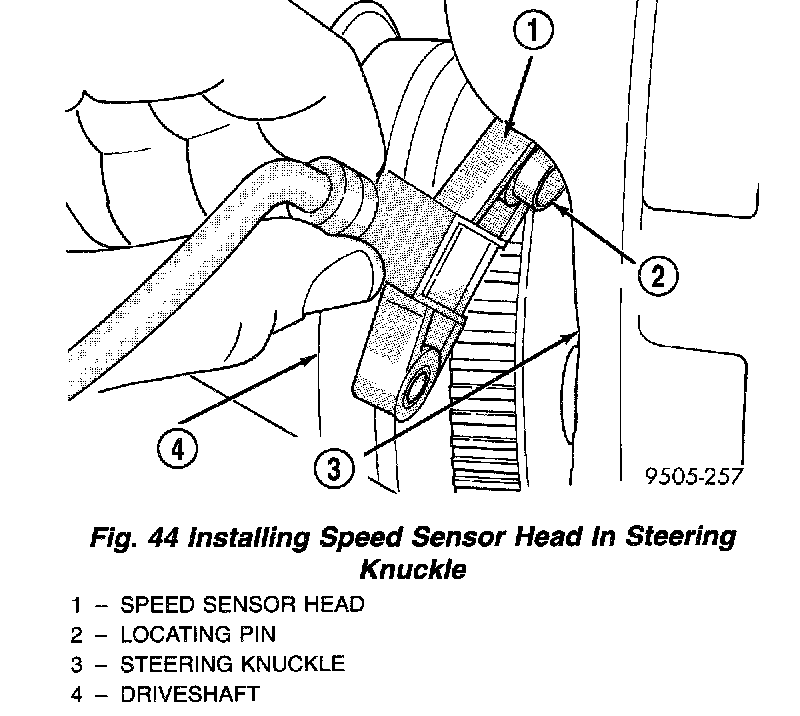 1
2
4
3
9505-257

Fig. 44 Installing Speed Sensor Head In Steering Knuckle

1 – SPEED SENSOR HEAD
2 – LOCATING PIN
3 – STEERING KNUCKLE
4 – DRIVESHAFT