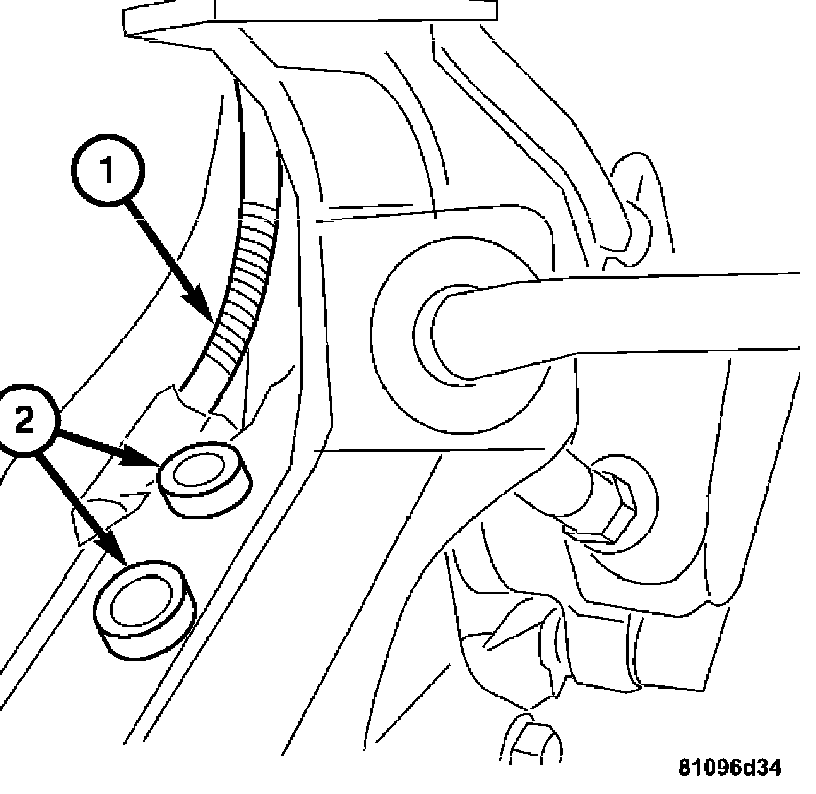 1
2
81096d34