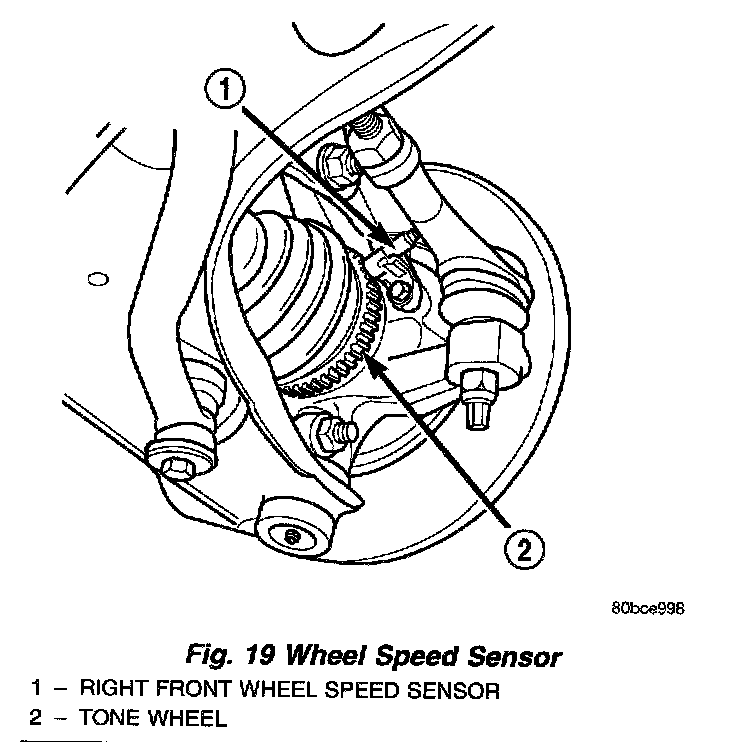 1

2

80bce998

Fig. 19 Wheel Speed Sensor

1 – RIGHT FRONT WHEEL SPEED SENSOR
2 – TONE WHEEL