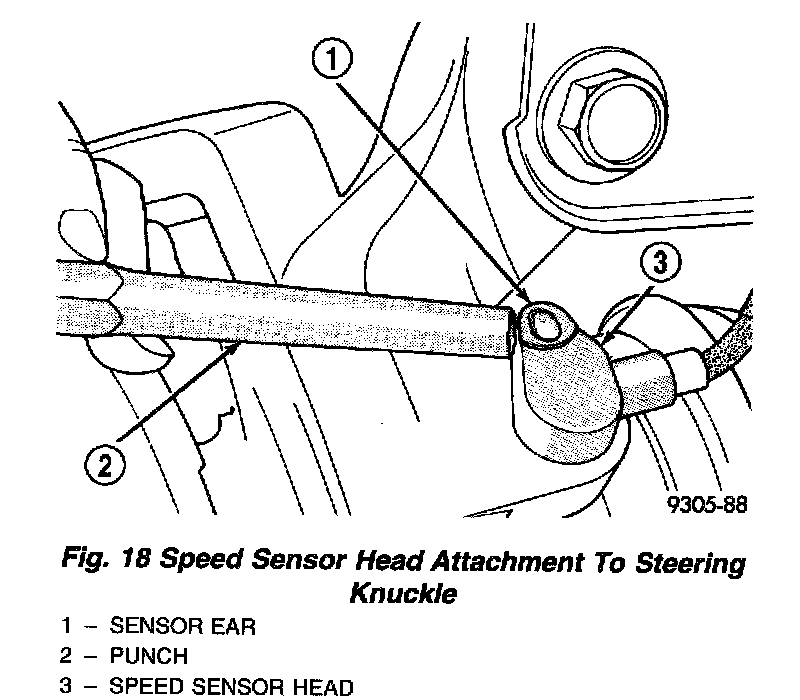 1

3

2

9305-88

Fig. 18 Speed Sensor Head Attachment To Steering Knuckle

1 – SENSOR EAR
2 – PUNCH
3 – SPEED SENSOR HEAD