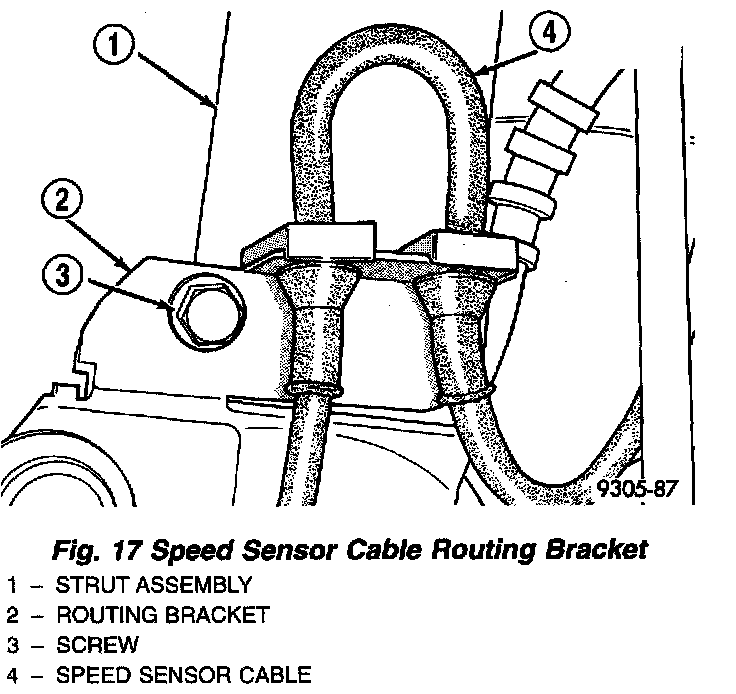 1
4
2
3
9305-87

Fig. 17 Speed Sensor Cable Routing Bracket
1 – STRUT ASSEMBLY
2 – ROUTING BRACKET
3 – SCREW
4 – SPEED SENSOR CABLE