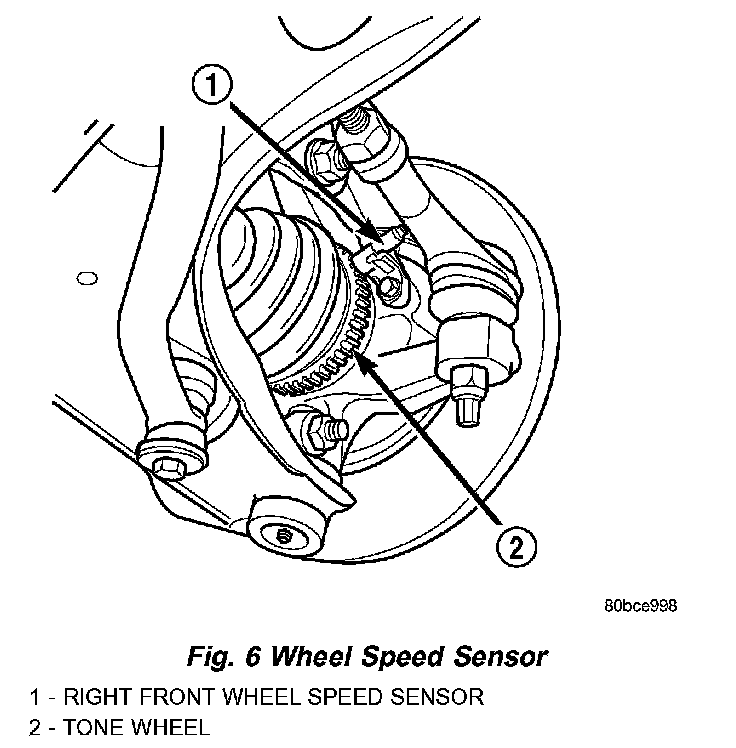 1

2

80bce998

Fig. 6 Wheel Speed Sensor

1 - RIGHT FRONT WHEEL SPEED SENSOR
2 - TONE WHEEL