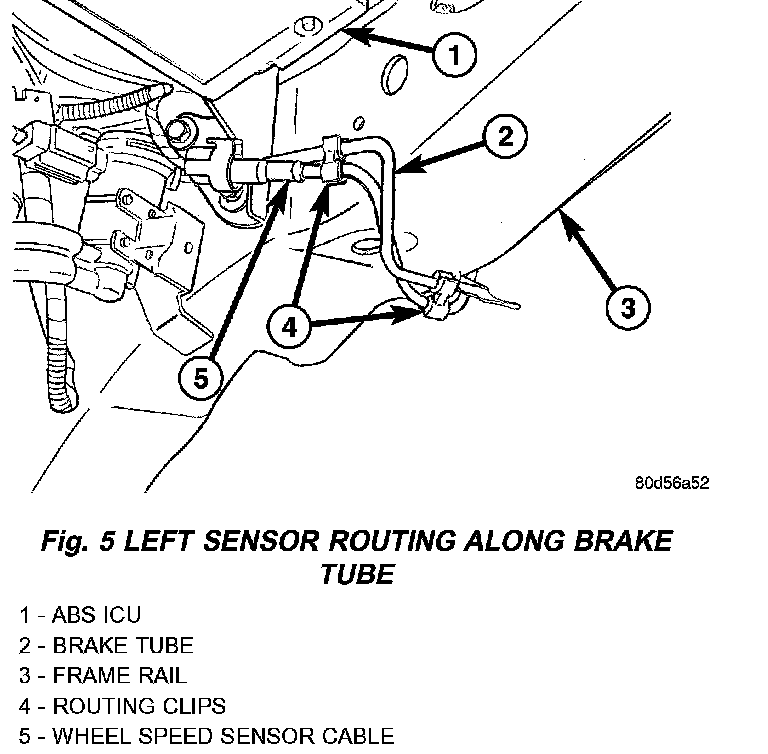 1
2
3
4
5
80d56a52

Fig. 5 LEFT SENSOR ROUTING ALONG BRAKE TUBE

1 - ABS ICU
2 - BRAKE TUBE
3 - FRAME RAIL
4 - ROUTING CLIPS
5 - WHEEL SPEED SENSOR CABLE