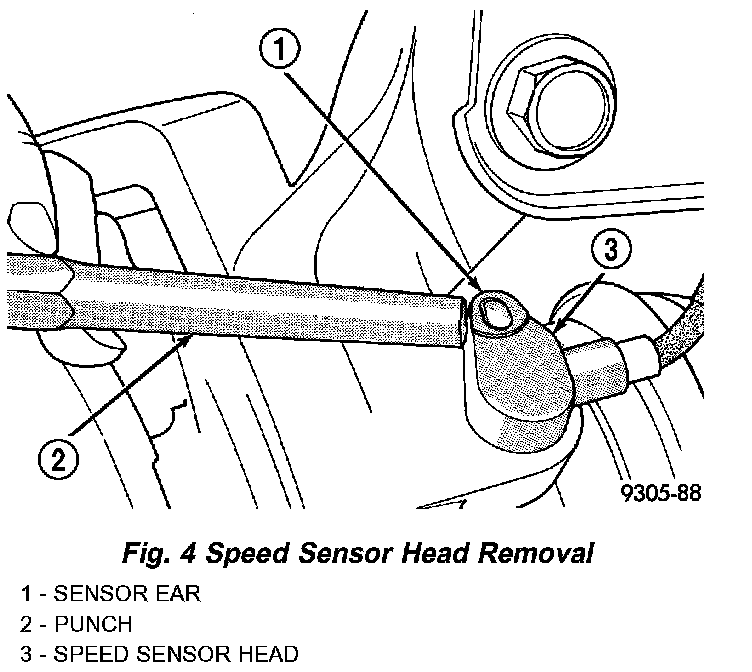 1

3

2

9305-88

Fig. 4 Speed Sensor Head Removal

1 - SENSOR EAR
2 - PUNCH
3 - SPEED SENSOR HEAD