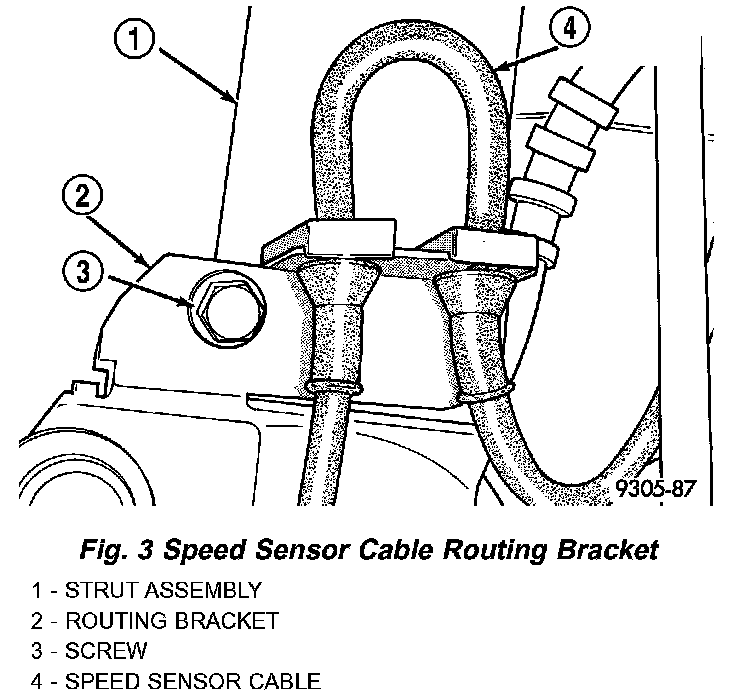 1

4

2

3

9305-87

Fig. 3 Speed Sensor Cable Routing Bracket

1 - STRUT ASSEMBLY
2 - ROUTING BRACKET
3 - SCREW
4 - SPEED SENSOR CABLE