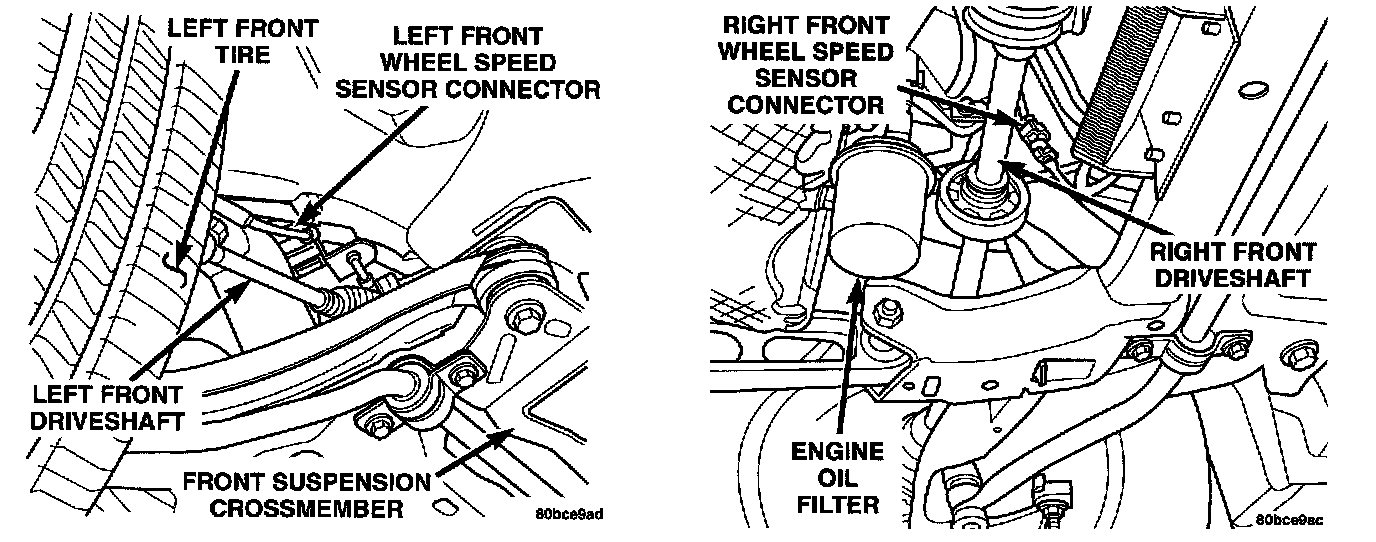 LEFT FRONT TIRE

LEFT FRONT WHEEL SPEED SENSOR CONNECTOR

LEFT FRONT DRIVESHAFT

FRONT SUSPENSION CROSSMEMBER

80bce9ad

RIGHT FRONT WHEEL SPEED SENSOR CONNECTOR

RIGHT FRONT DRIVESHAFT

ENGINE OIL FILTER

80bce9ac