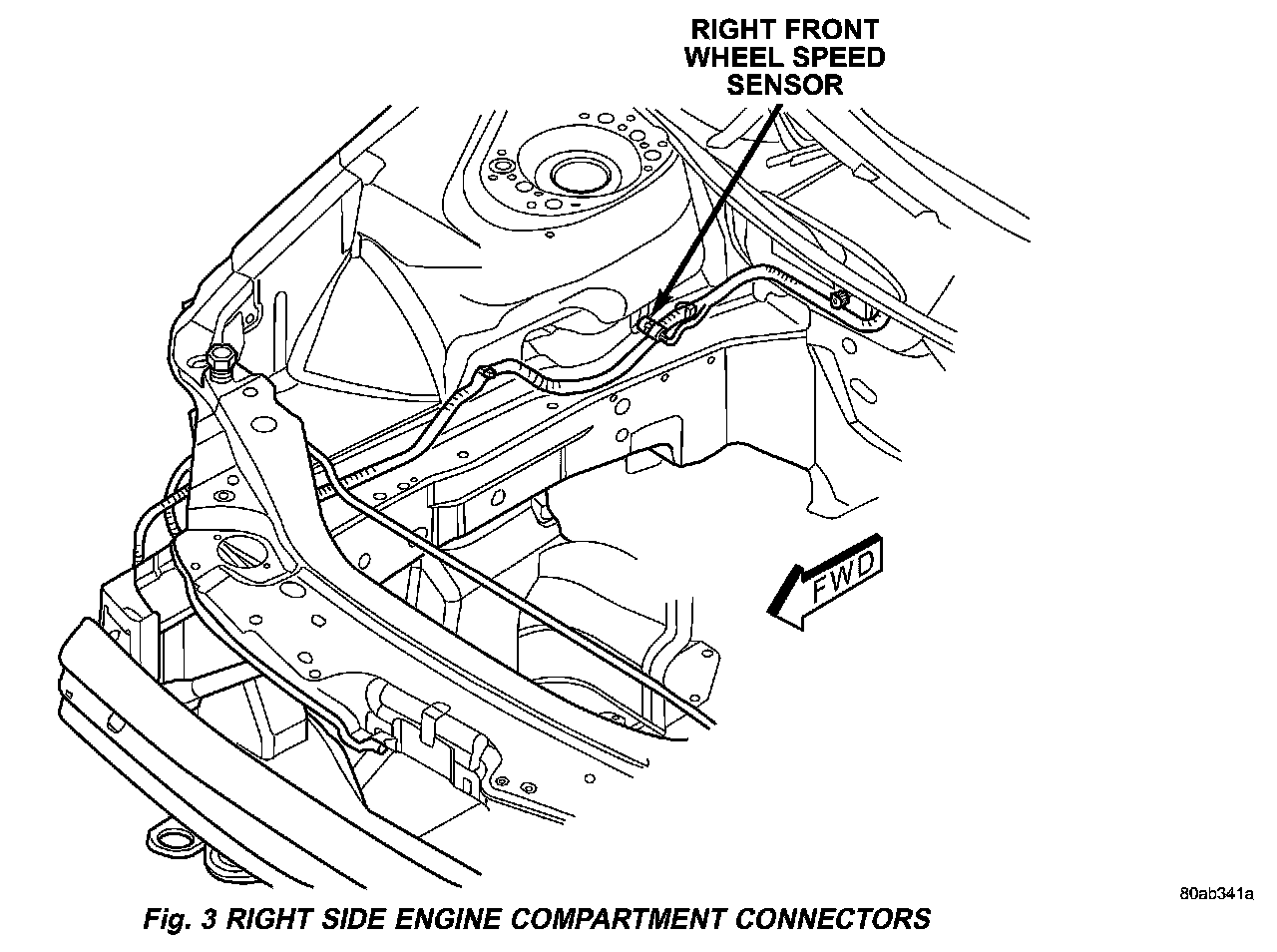 RIGHT FRONT WHEEL SPEED SENSOR

FWD

80ab341a

Fig. 3 RIGHT SIDE ENGINE COMPARTMENT CONNECTORS