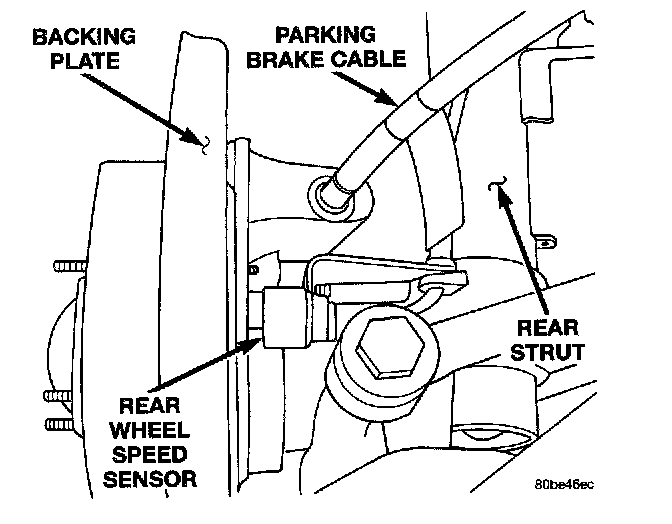 BACKING PLATE

PARKING BRAKE CABLE

REAR STRUT

REAR WHEEL SPEED SENSOR

80be46ec