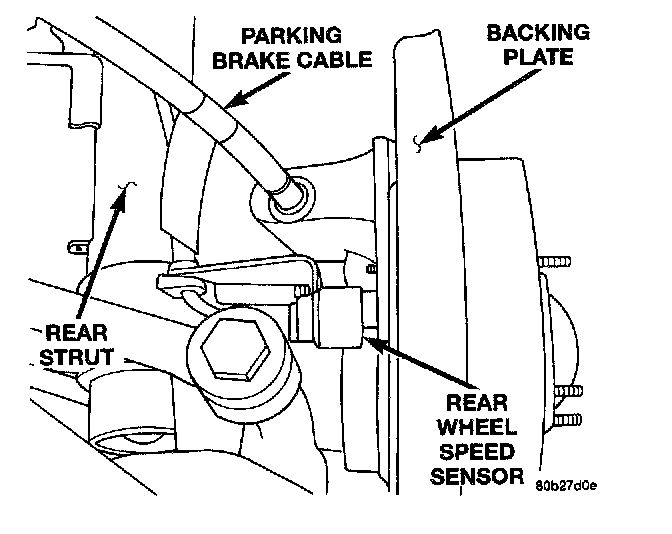 PARKING BRAKE CABLE

BACKING PLATE

REAR STRUT

REAR WHEEL SPEED SENSOR

80b27d0e