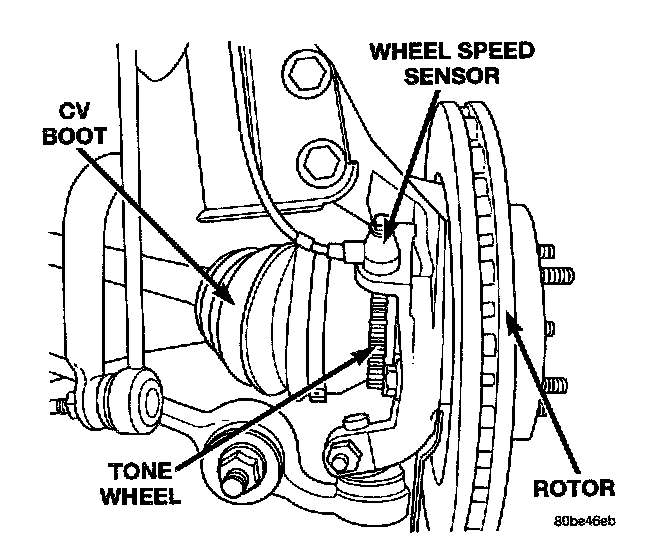 WHEEL SPEED SENSOR

CV BOOT

TONE WHEEL

ROTOR

80be46eb