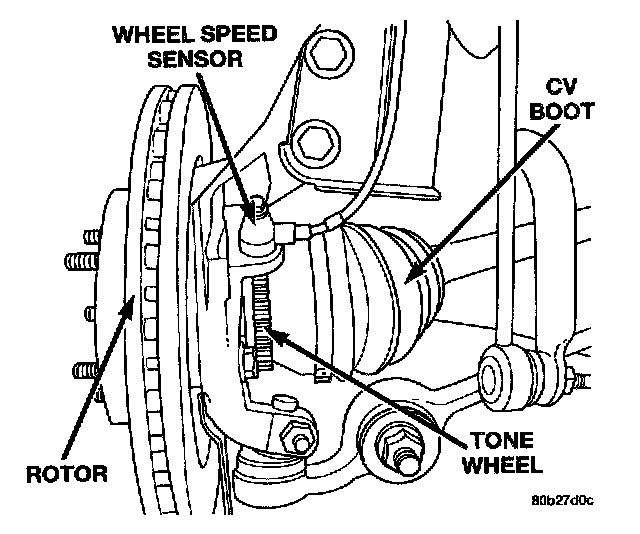 WHEEL SPEED SENSOR

CV BOOT

ROTOR

TONE WHEEL

80b27d0c