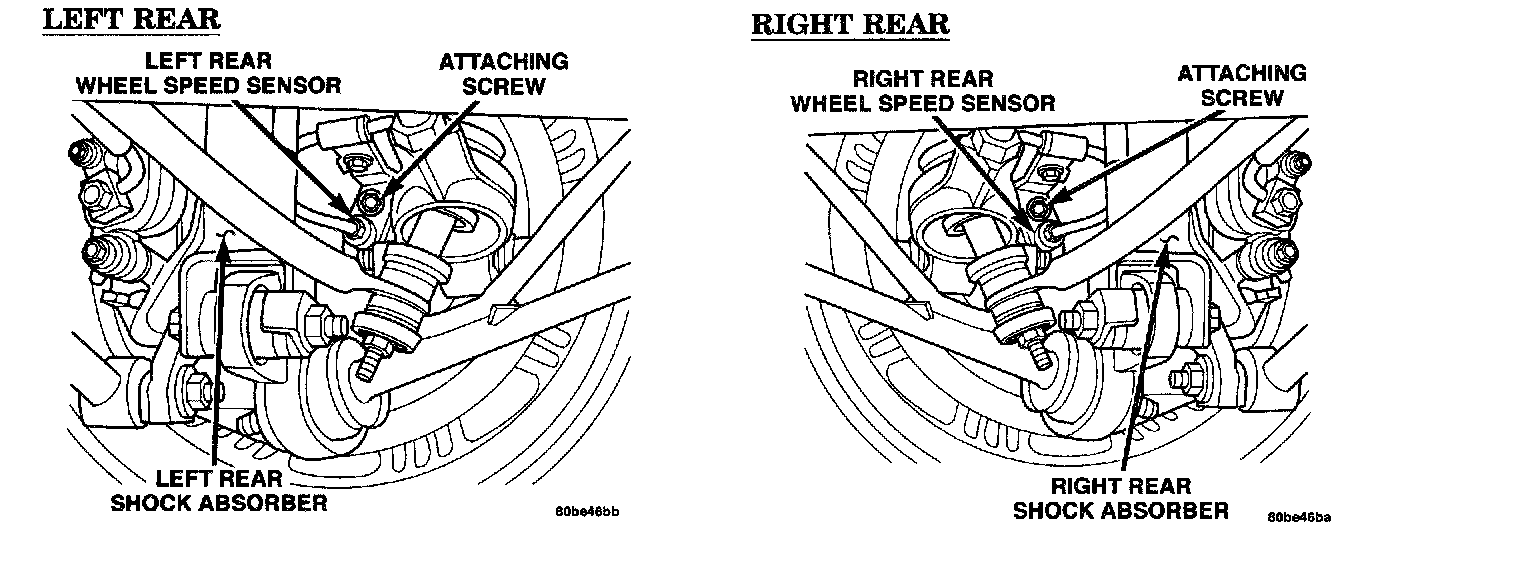 LEFT REAR

LEFT REAR WHEEL SPEED SENSOR

ATTACHING SCREW

LEFT REAR SHOCK ABSORBER

80be46bb

RIGHT REAR

RIGHT REAR WHEEL SPEED SENSOR

ATTACHING SCREW

RIGHT REAR SHOCK ABSORBER

80be46ba