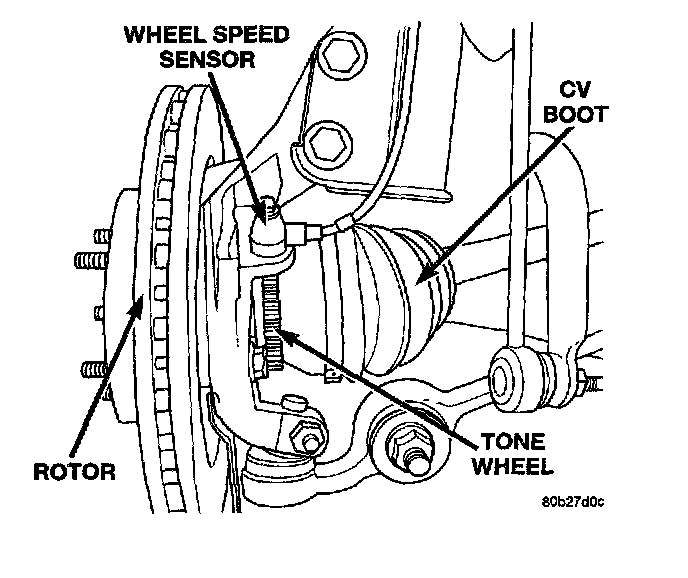 WHEEL SPEED SENSOR

CV BOOT

ROTOR

TONE WHEEL

80b27d0c