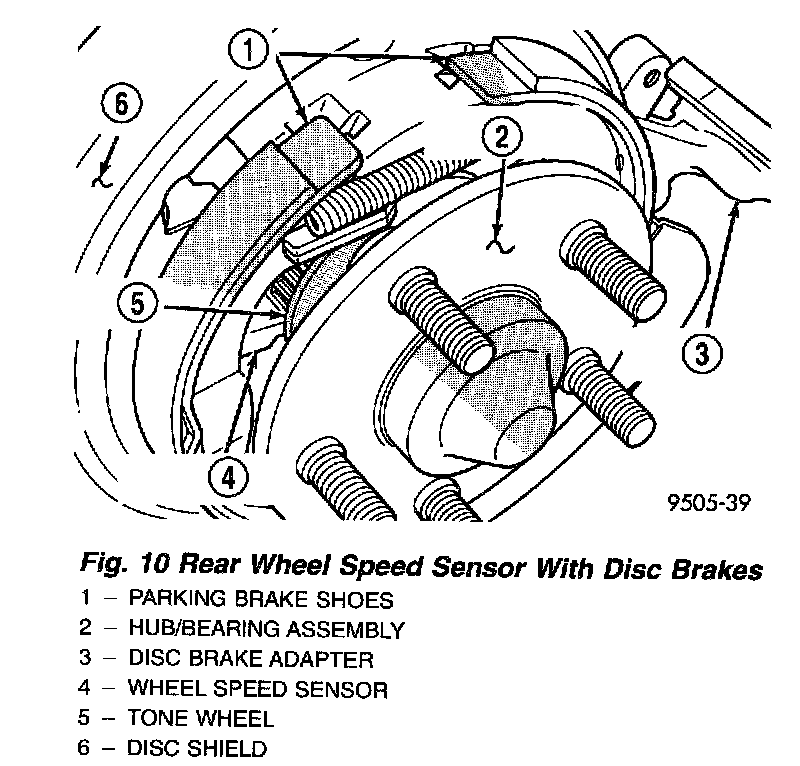 1

6

2

5

3

4

9505-39

Fig. 10 Rear Wheel Speed Sensor With Disc Brakes
1 – PARKING BRAKE SHOES
2 – HUB/BEARING ASSEMBLY
3 – DISC BRAKE ADAPTER
4 – WHEEL SPEED SENSOR
5 – TONE WHEEL
6 – DISC SHIELD