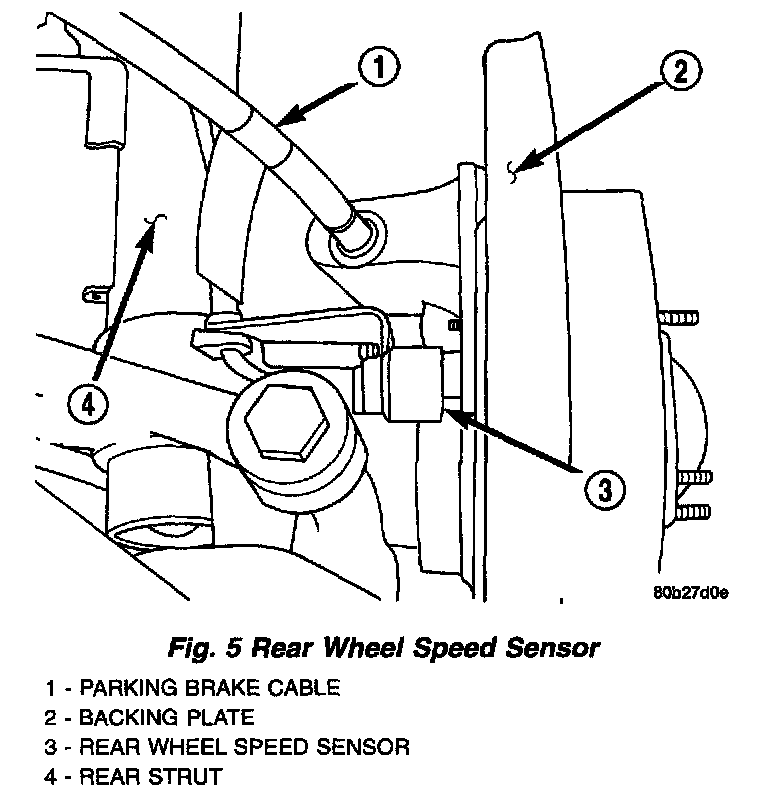 1

2

4

3

80b27d0e

Fig. 5 Rear Wheel Speed Sensor

1 - PARKING BRAKE CABLE
2 - BACKING PLATE
3 - REAR WHEEL SPEED SENSOR
4 - REAR STRUT