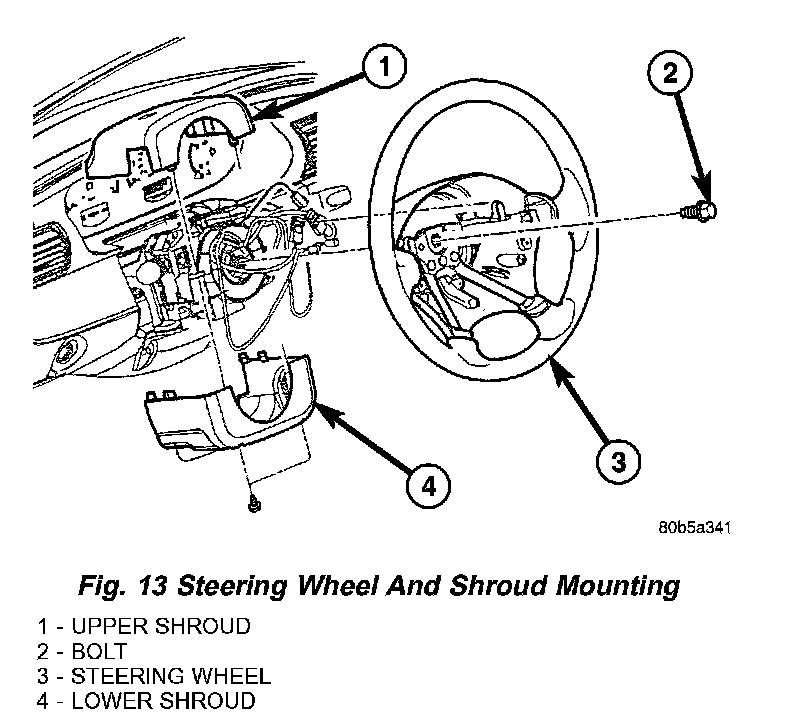 1
2
3
4

80b5a341

Fig. 13 Steering Wheel And Shroud Mounting

1 - UPPER SHROUD
2 - BOLT
3 - STEERING WHEEL
4 - LOWER SHROUD